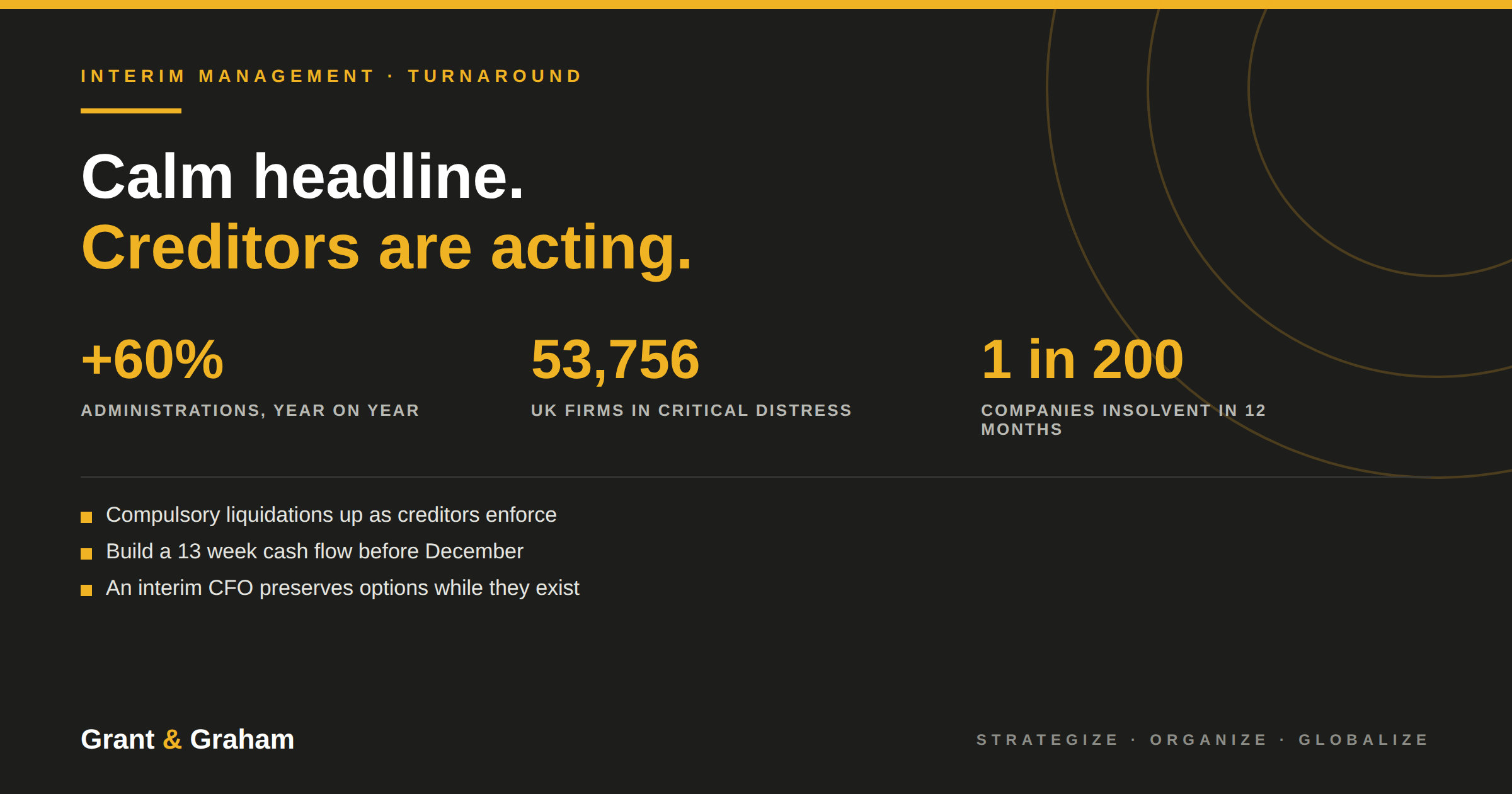 INTERIM MANAGEMENT · TURNAROUND

Calm headline.
Creditors are acting.

+60%
ADMINISTRATIONS, YEAR ON YEAR

53,756
UK FIRMS IN CRITICAL DISTRESS

1 in 200
COMPANIES INSOLVENT IN 12 MONTHS

• Compulsory liquidations up as creditors enforce
• Build a 13 week cash flow before December
• An interim CFO preserves options while they exist

Grant & Graham

STRATEGIZE · ORGANIZE · GLOBALIZE